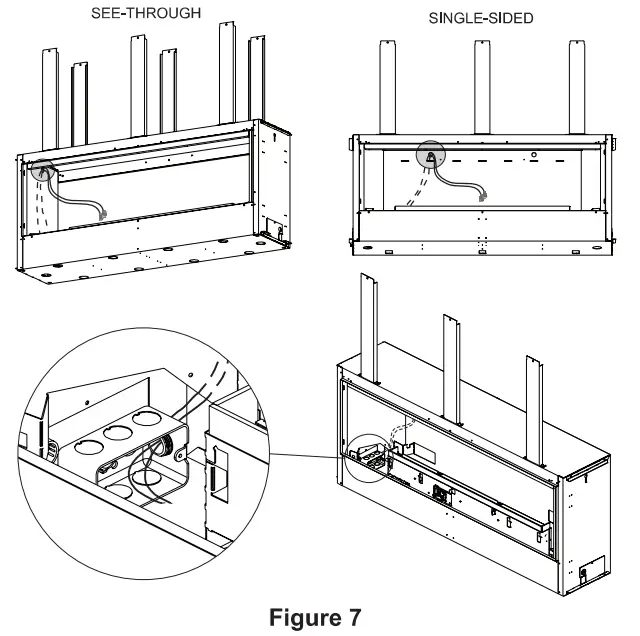 SEE-THROUGH

SINGLE-SIDED

Figure 7