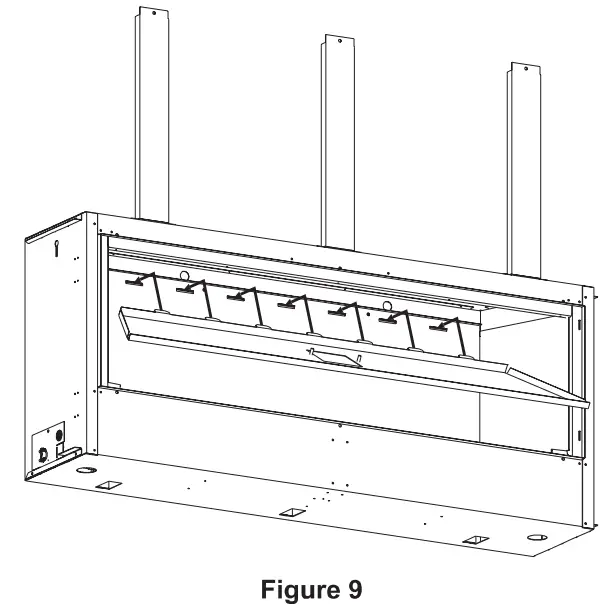 Figure 9