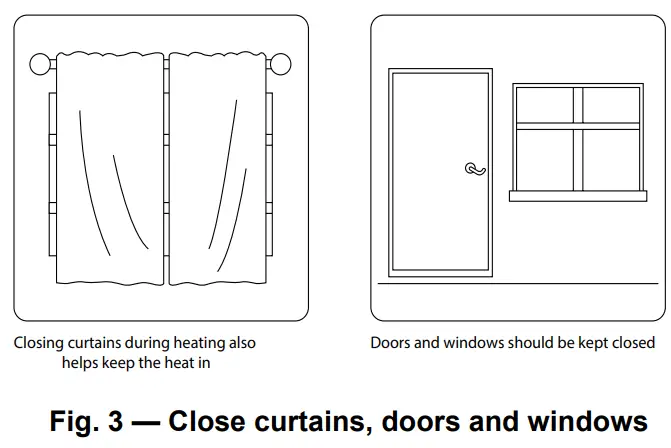 Closing curtains during heating also helps keep the heat in

Doors and windows should be kept closed

Fig. 3 — Close curtains, doors and windows