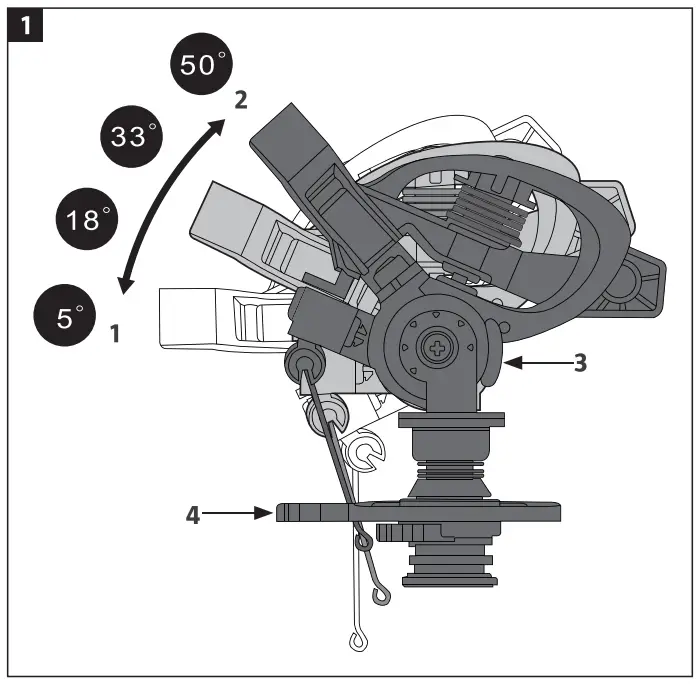 1

50°

2

33°

18°

5°

1

3

4