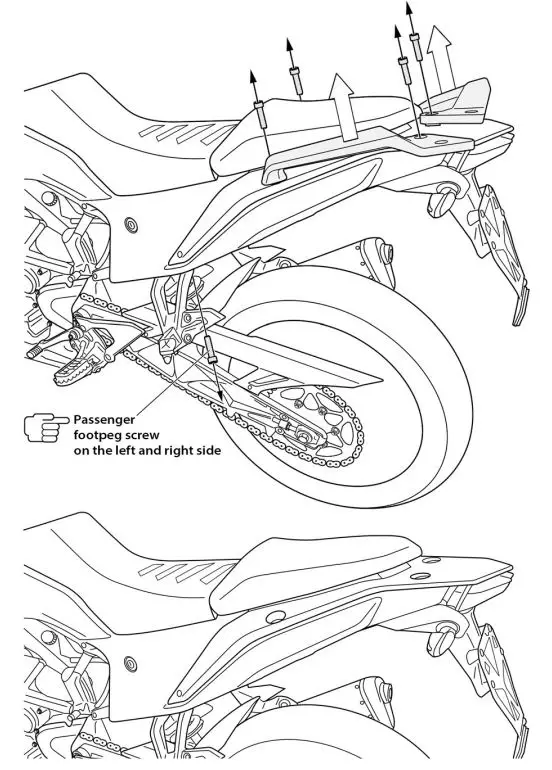 Passenger footpeg screw on the left and right side