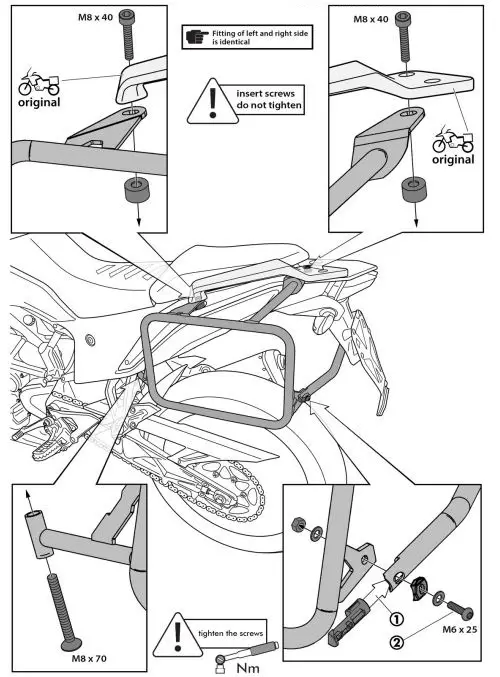 M8 x 40

original

Fitting of left and right side is identical

insert screws do not tighten

M8 x 40

original

M8 x 70

tighten the screws

Nm

①

②

M6 x 25