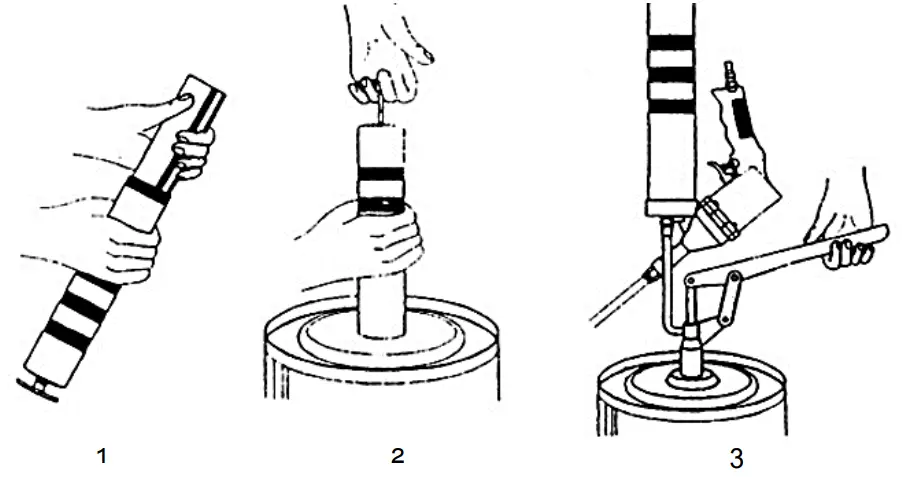 1

2

3