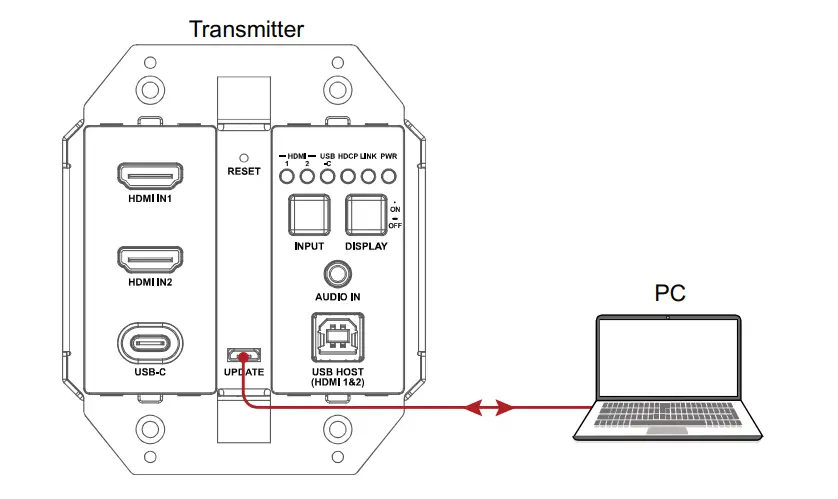 Transmitter

HDMI IN1

HDMI IN2

USB-C

RESET

UPDATE

HDMI
1 2
USB -C
HDCP LINK PWR

INPUT

DISPLAY

ON
OFF

AUDIO IN

USB HOST (HDMI 1&2)

PC