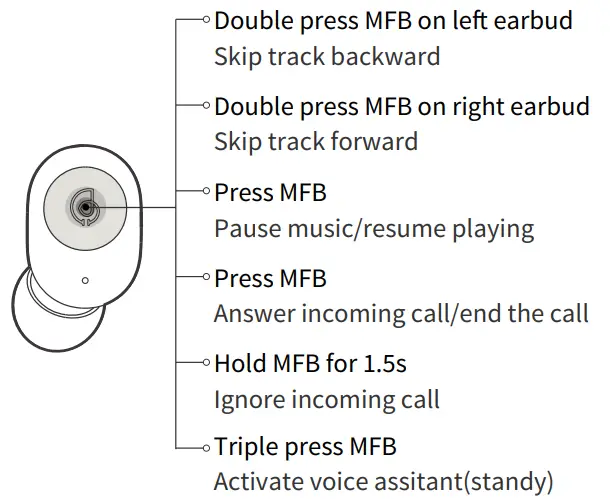 Double press MFB on left earbud
Skip track backward

Double press MFB on right earbud
Skip track forward

Press MFB
Pause music/resume playing

Press MFB
Answer incoming call/end the call

Hold MFB for 1.5s
Ignore incoming call

Triple press MFB
Activate voice assitant(standy)