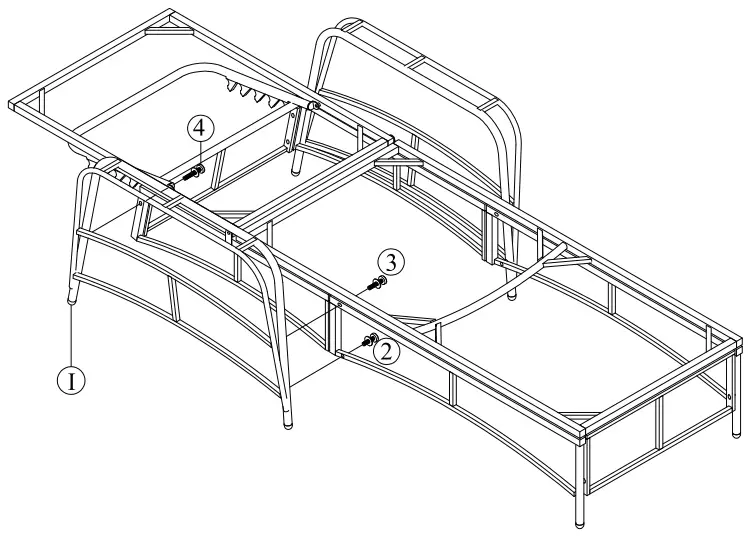 4
3
2
I