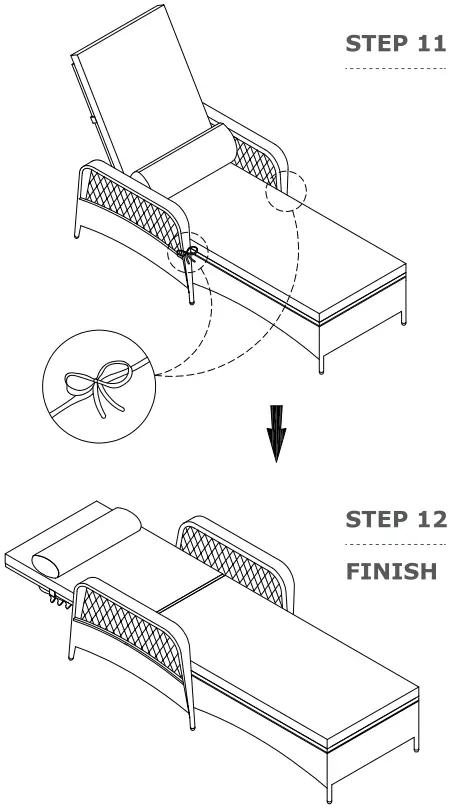 STEP 11

STEP 12

FINISH