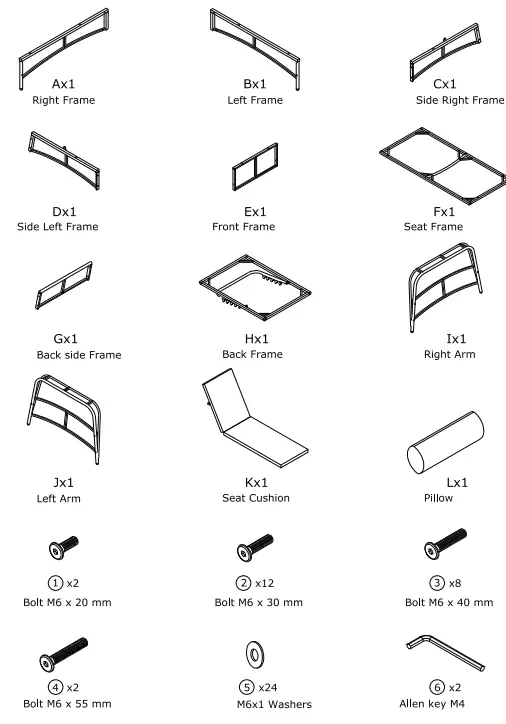 Ax1
Right Frame

Bx1
Left Frame

Cx1
Side Right Frame

Dx1
Side Left Frame

Ex1
Front Frame

Fx1
Seat Frame

Gx1
Back side Frame

Hx1
Back Frame

Ix1
Right Arm

Jx1
Left Arm

Kx1
Seat Cushion

Lx1
Pillow

① x2
Bolt M6 x 20 mm

② x12
Bolt M6 x 30 mm

③ x8
Bolt M6 x 40 mm

④ x2
Bolt M6 x 55 mm

⑤ x24
M6x1 Washers

⑥ x2
Allen key M4