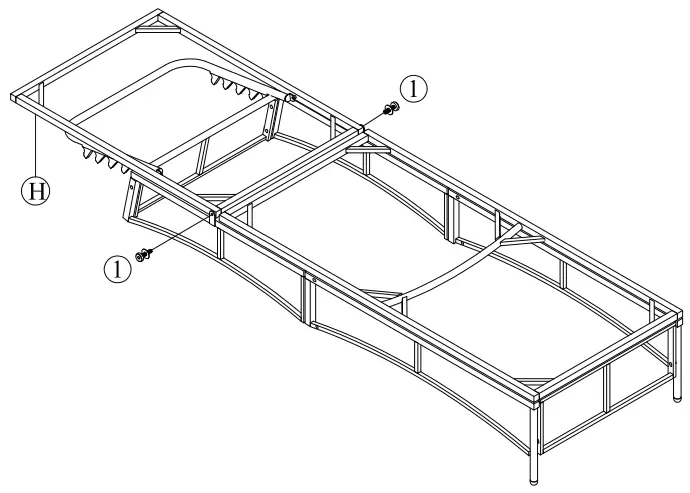 1

H

1