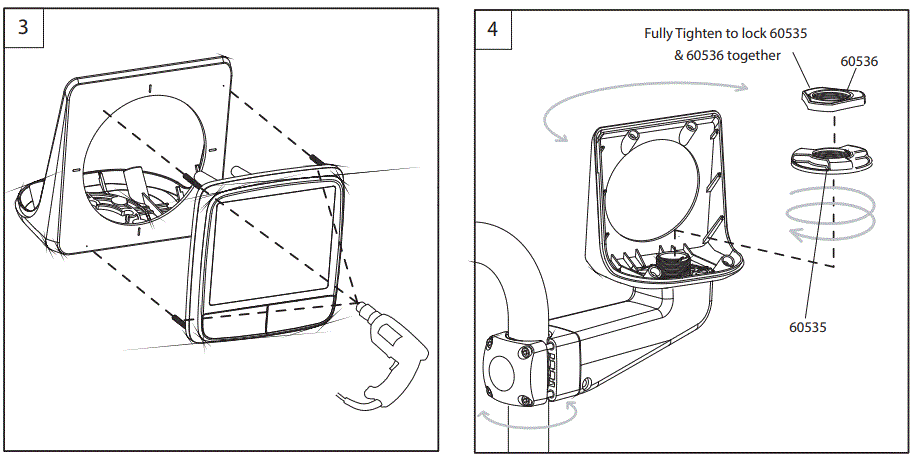 3

4

Fully Tighten to lock 60535 & 60536 together

60536

60535