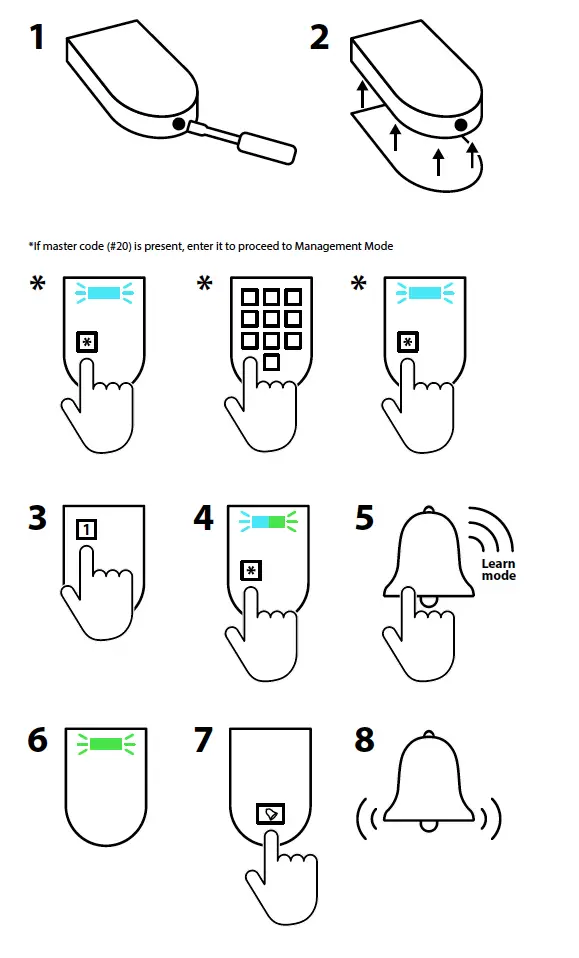 1

2

*If master code (#20) is present, enter it to proceed to Management Mode

*

*

*

*

*

3

1

4

*

5

Learn mode

6

7

8