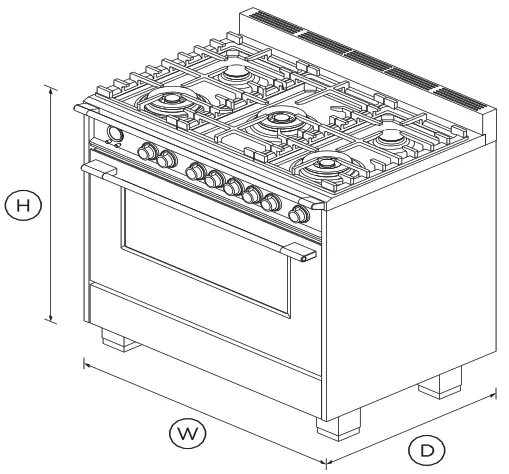 H

W

D