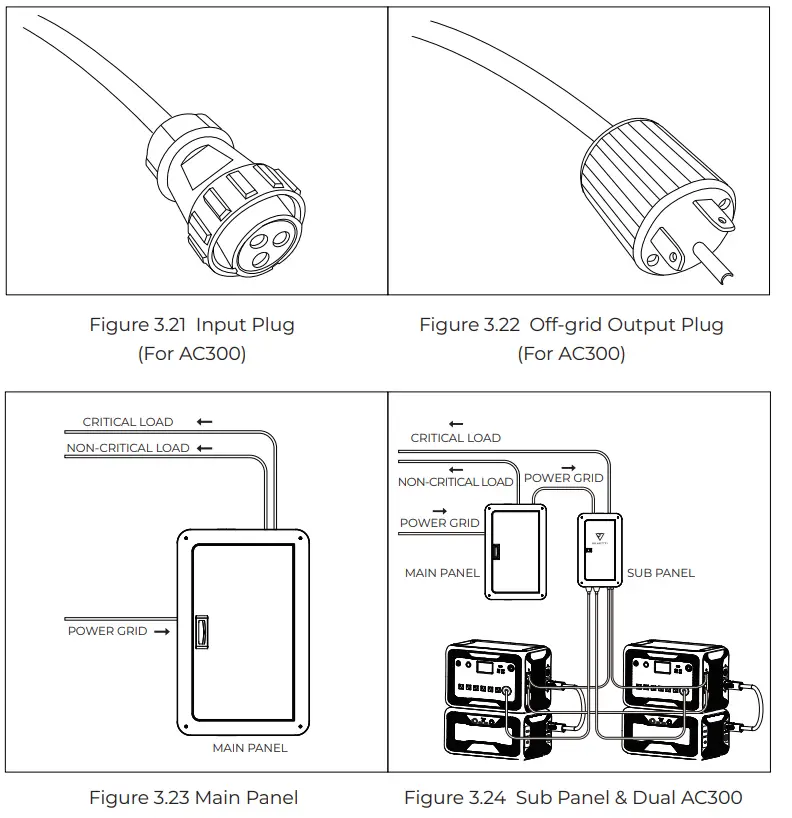 Figure 3.21 Input Plug
(For AC300)

Figure 3.22 Off-grid Output Plug
(For AC300)

CRITICAL LOAD ←
NON-CRITICAL LOAD ←
POWER GRID →
MAIN PANEL

Figure 3.23 Main Panel

← CRITICAL LOAD
← NON-CRITICAL LOAD
→ POWER GRID
→ POWER GRID
MAIN PANEL
SUB PANEL

Figure 3.24 Sub Panel & Dual AC300