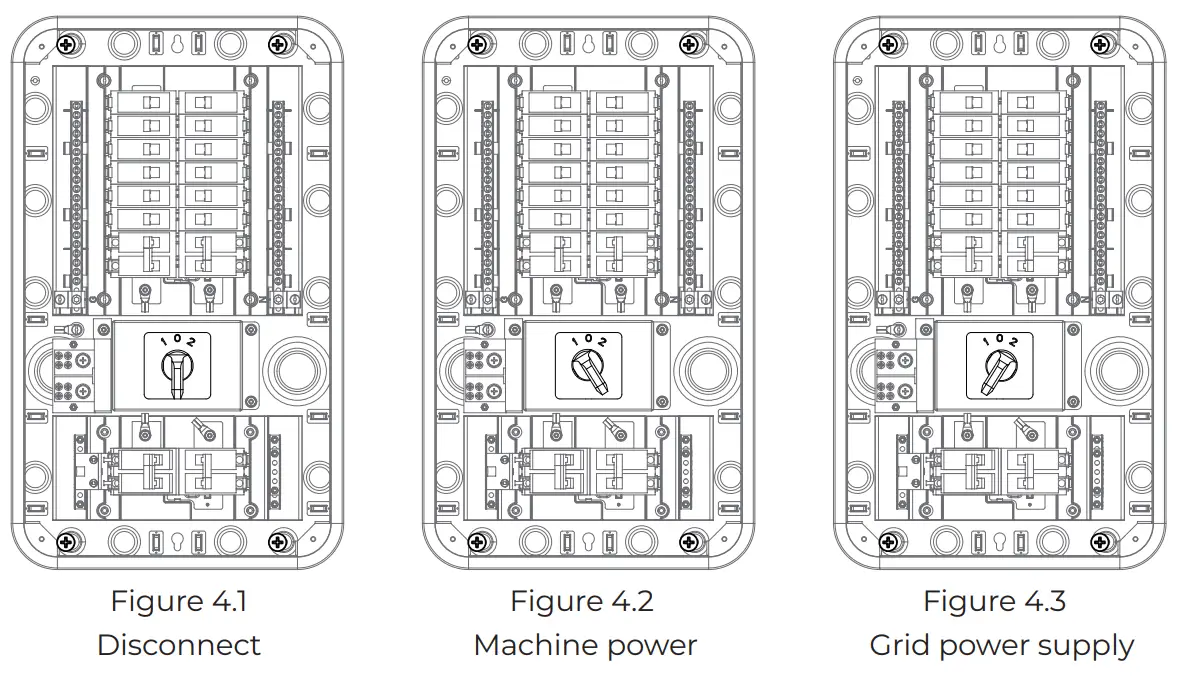 1 0 2

1 0 2

1 0 2

Figure 4.1
Disconnect

Figure 4.2
Machine power

Figure 4.3
Grid power supply