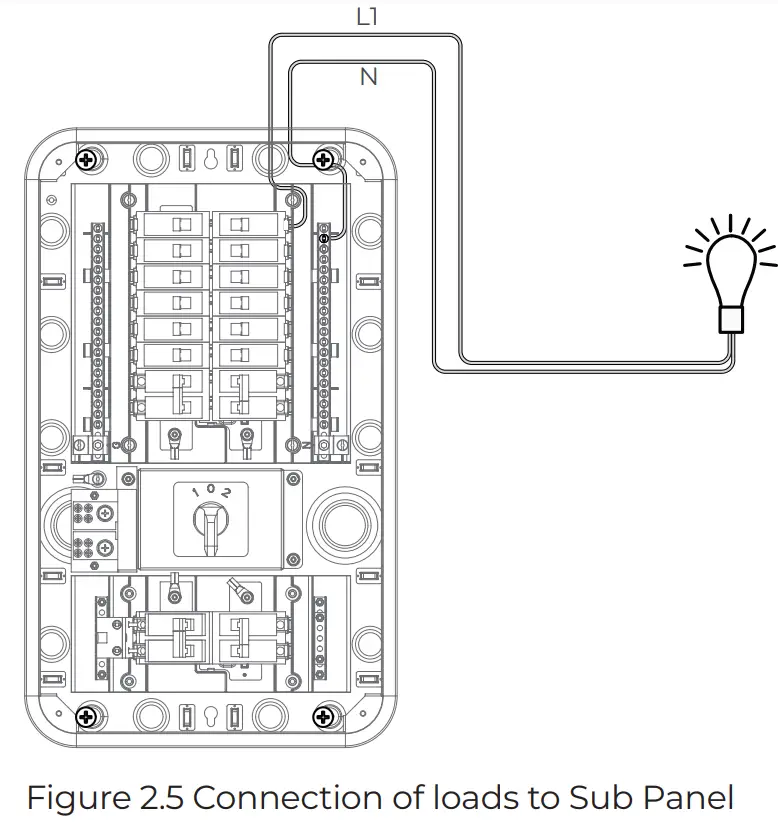 L1

N

1 0 2

Figure 2.5 Connection of loads to Sub Panel