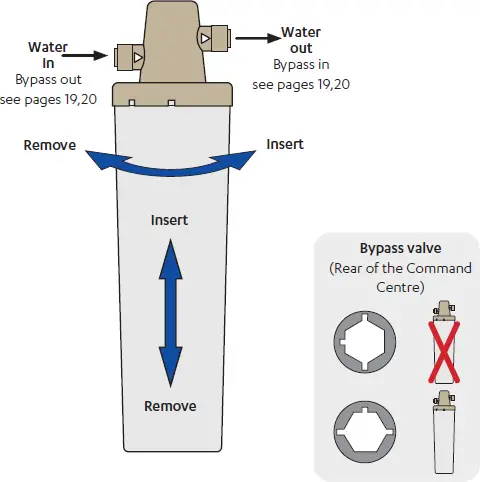 Water In
Bypass out
see pages 19,20

Water out
Bypass in
see pages 19,20

Remove

Insert

Insert

Remove

Bypass valve
(Rear of the Command Centre)