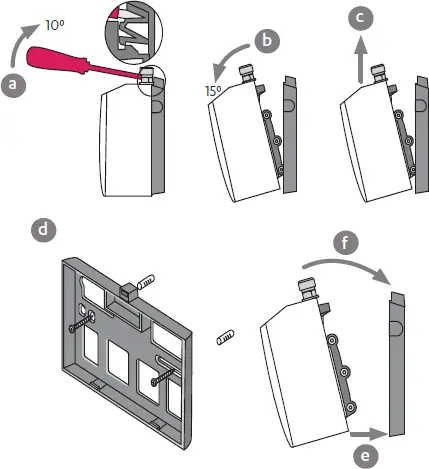 10º
a
b
15º
c
d
f
e