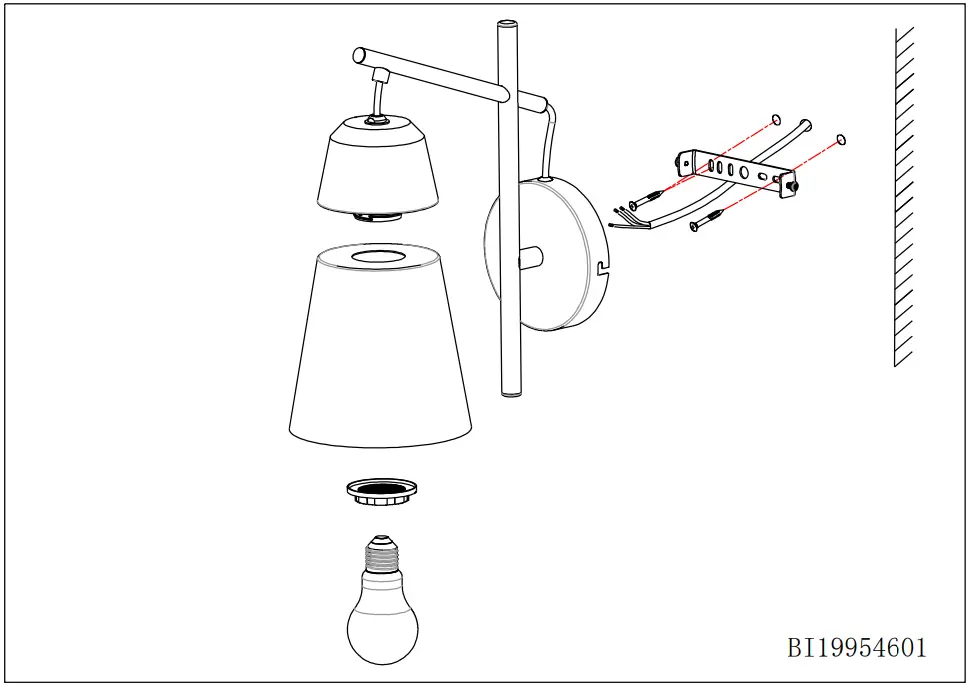 BI19954601