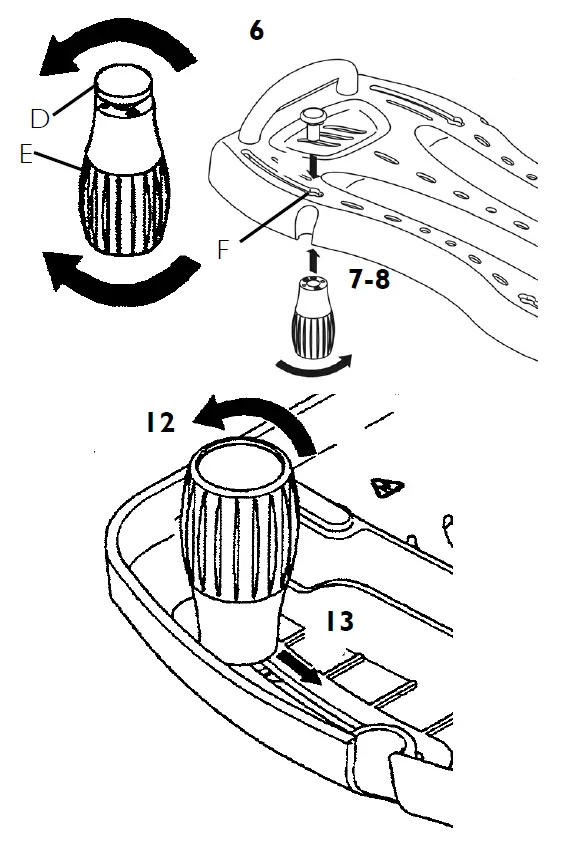 6

D

E

F

7-8

12

13