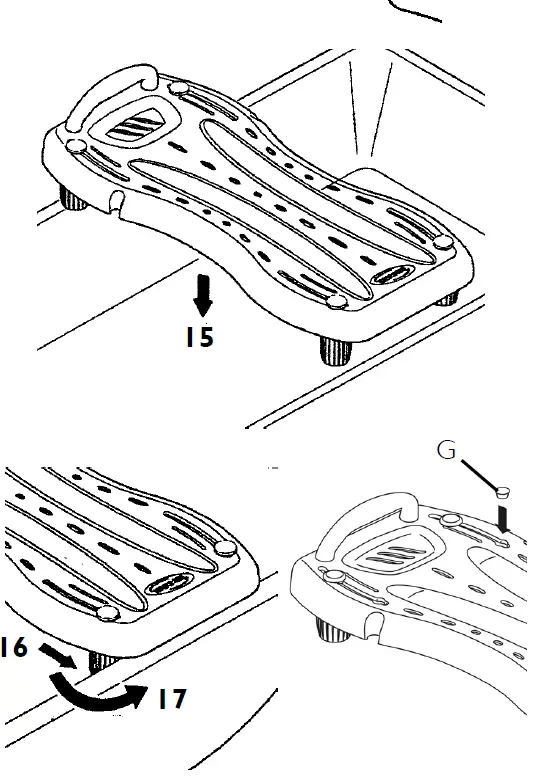 15

G

16

17