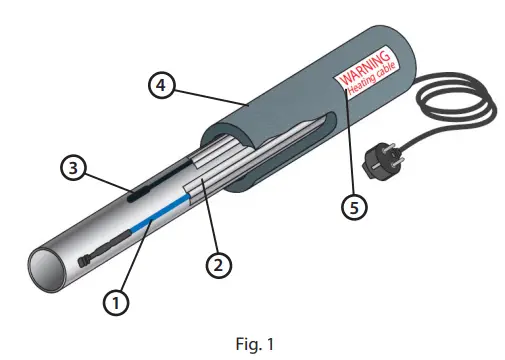 4
WARNING
Heating cable
3
5
2
1
Fig. 1