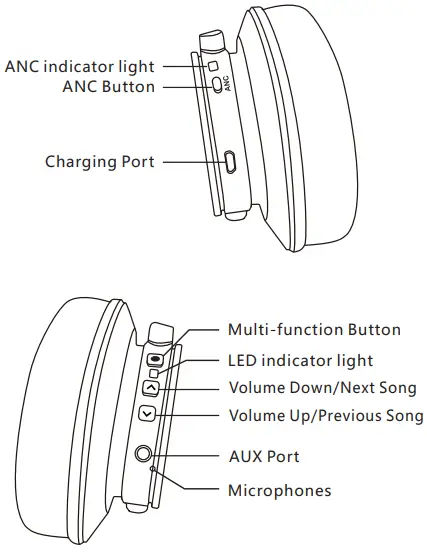 ANC indicator light
ANC Button
ANC
Charging Port

Multi-function Button
LED indicator light
Volume Down/Next Song
Volume Up/Previous Song
AUX Port
Microphones