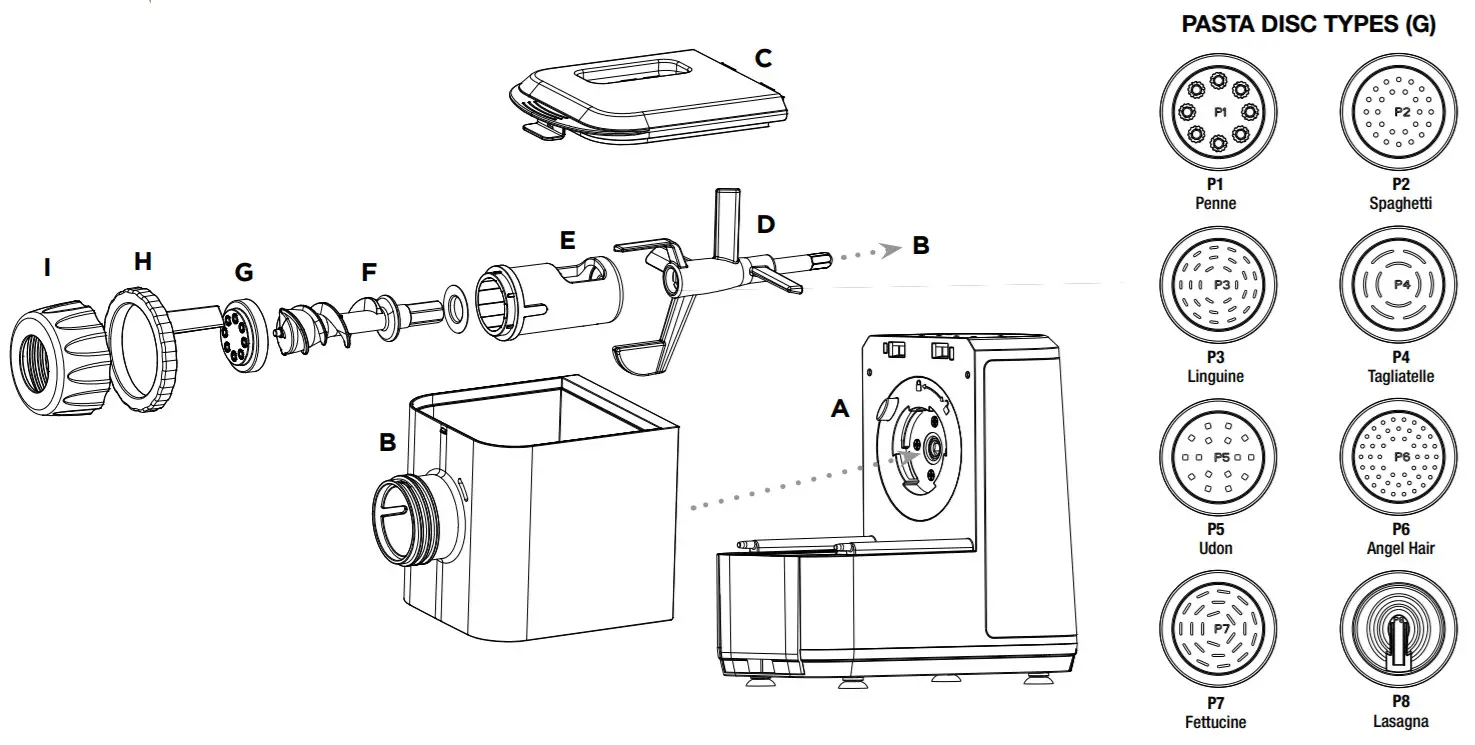 C

I H G F E D B

B

A

PASTA DISC TYPES (G)

P1

P1
Penne

P2

P2
Spaghetti

P3

P3
Linguine

P4

P4
Tagliatelle

P5

P5
Udon

P6

P6
Angel Hair

P7

P7
Fettucine

P8
Lasagna