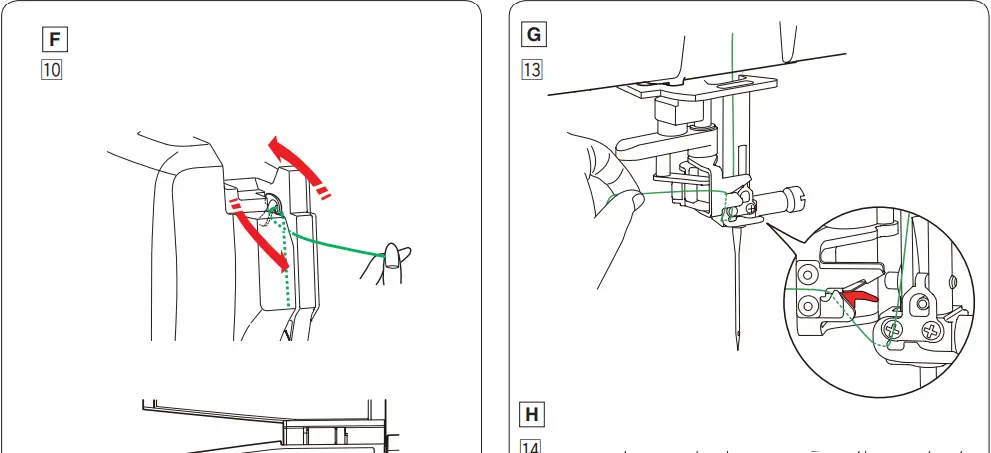 F
10

G
13

H
14