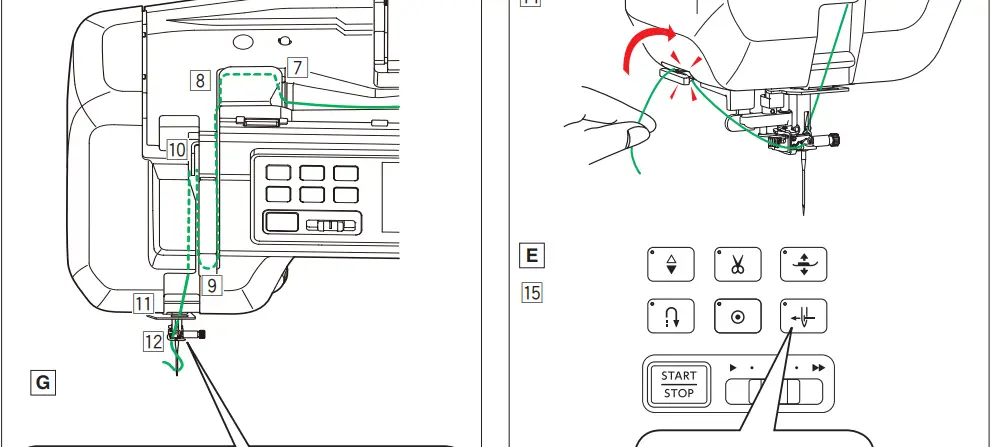 8
7
10
9
11
12
G
E
15
START
STOP