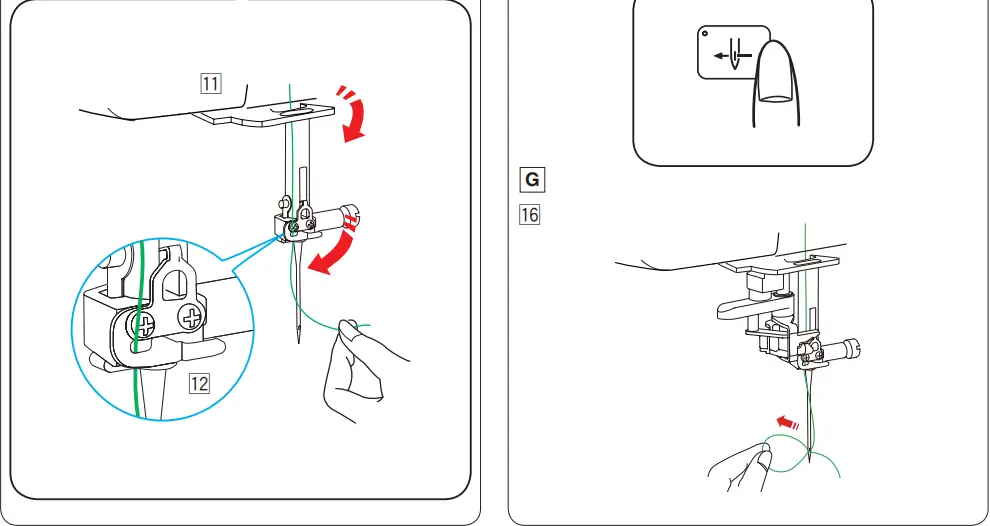 11

12

G

16