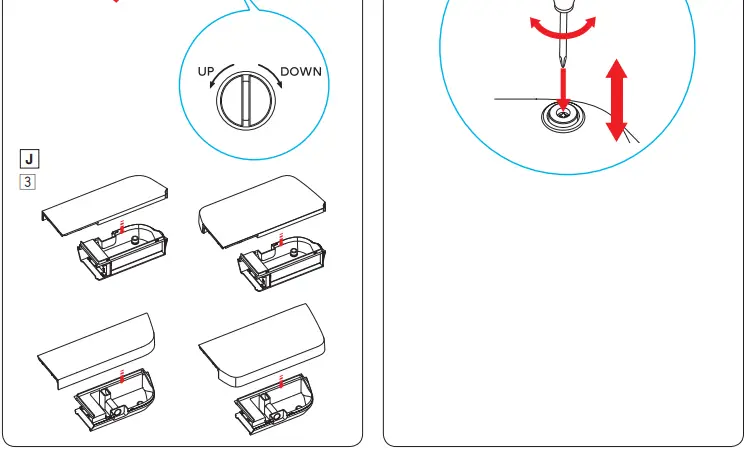 UP
DOWN
J
3