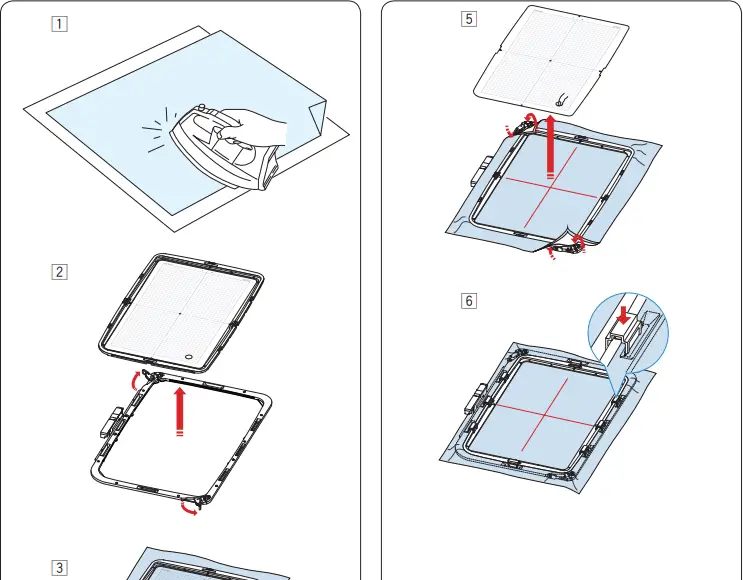 1

2

3

5

6