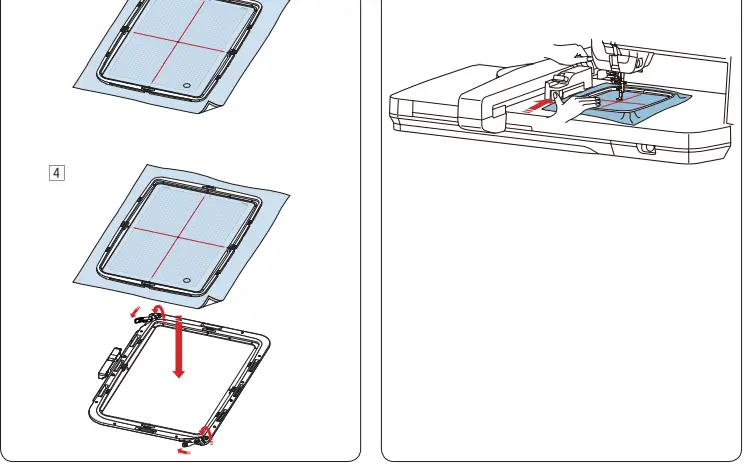 4