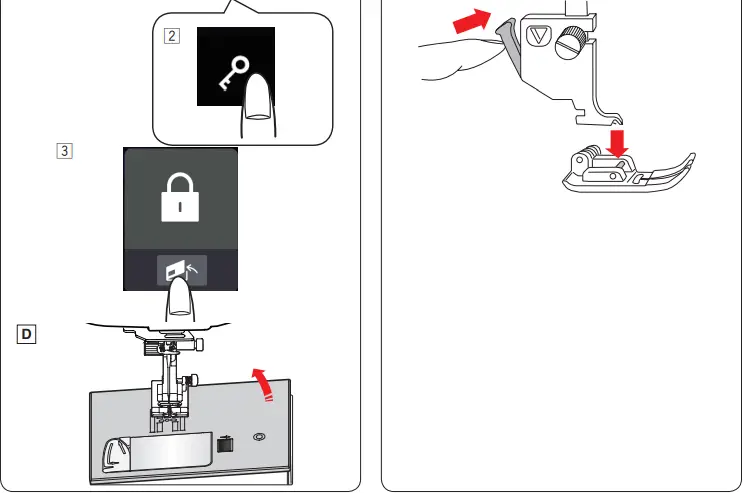 2

3

D