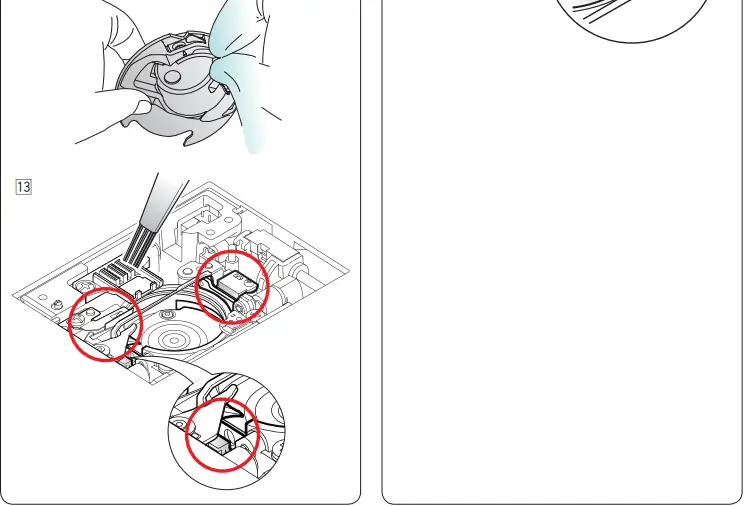 13