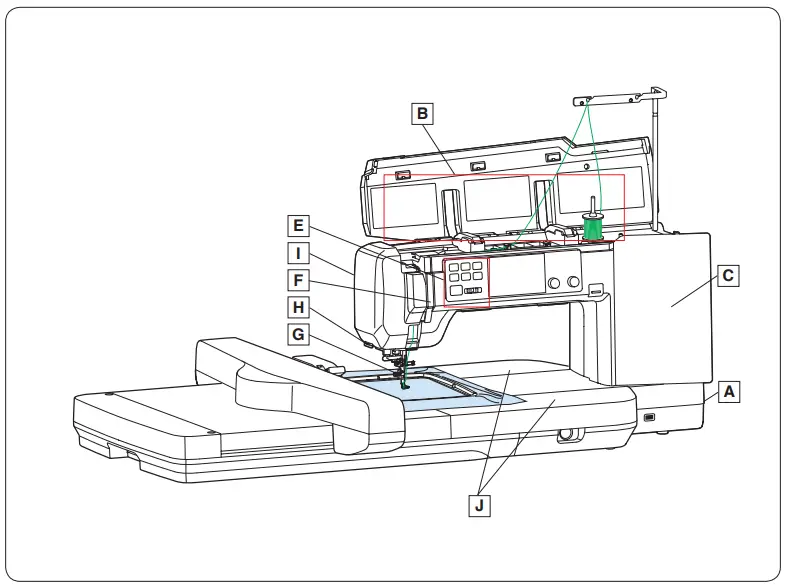 B
E
I
F
H
G
C
A
J