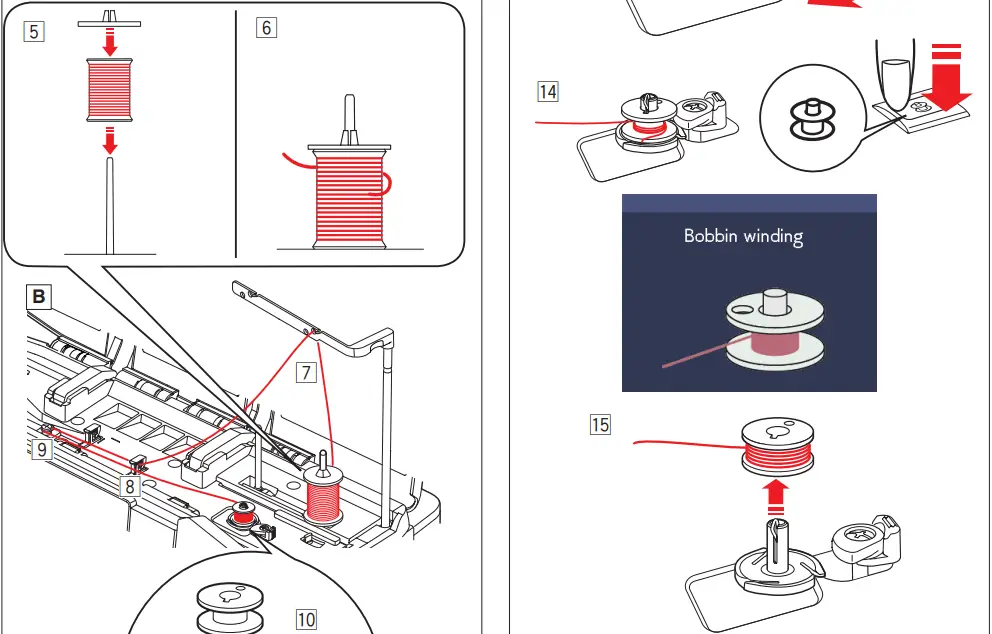 5
6
B
7
9
8
10
14
Bobbin winding
15