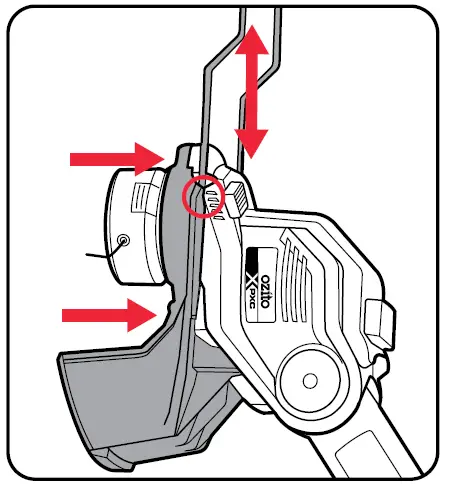 ozito
PXC