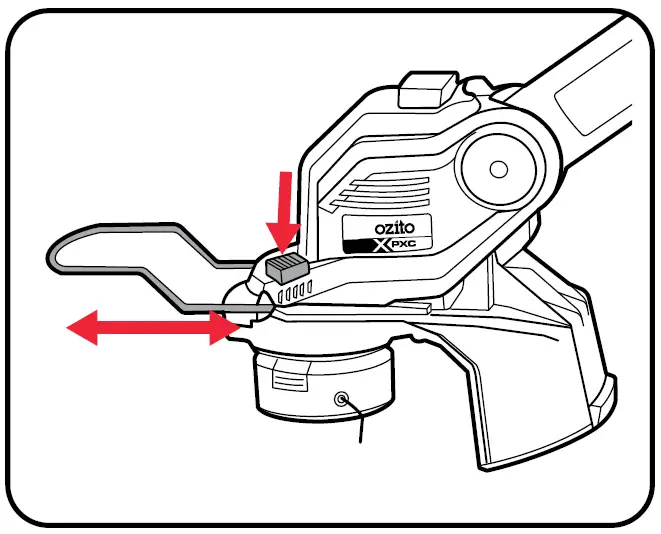 ozito
X PXC