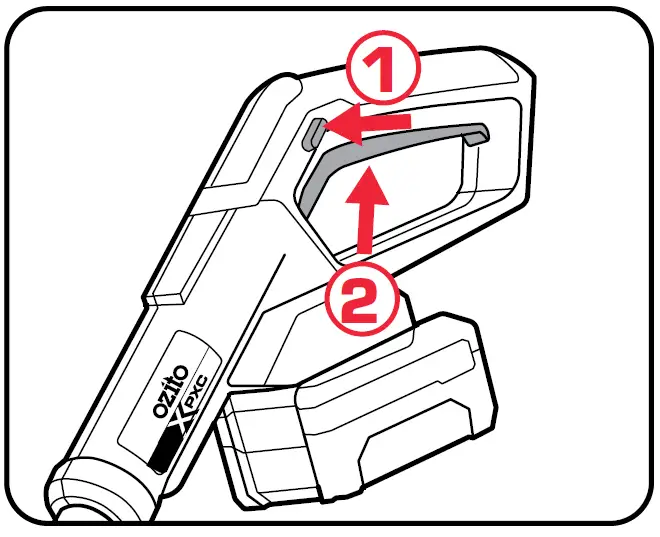 1
2
ozito
X PXC