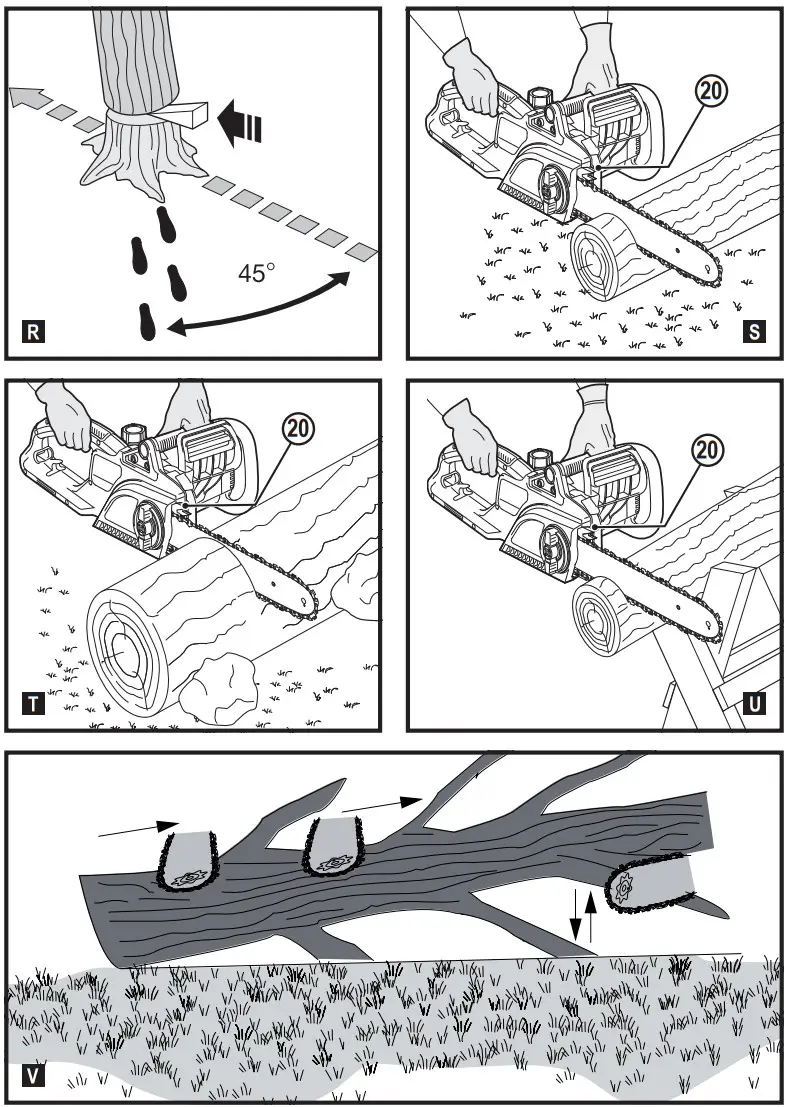 45°
R
20
S
20
T
20
U
V