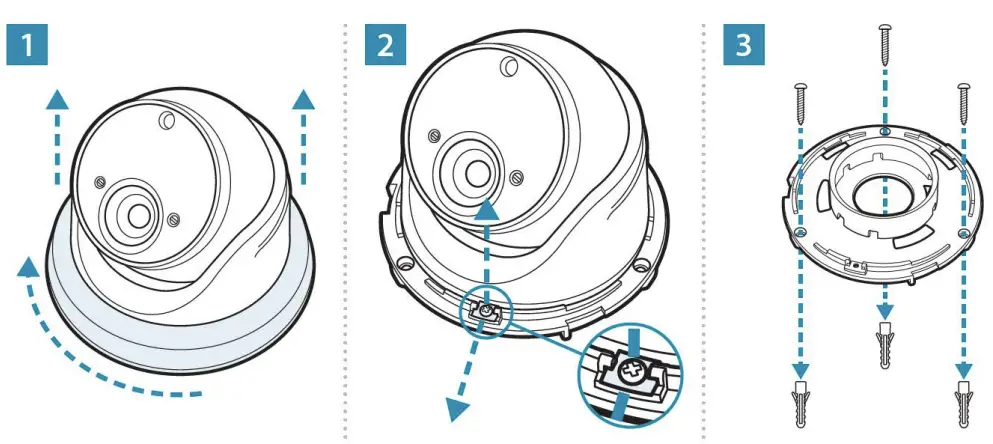 1

2

3