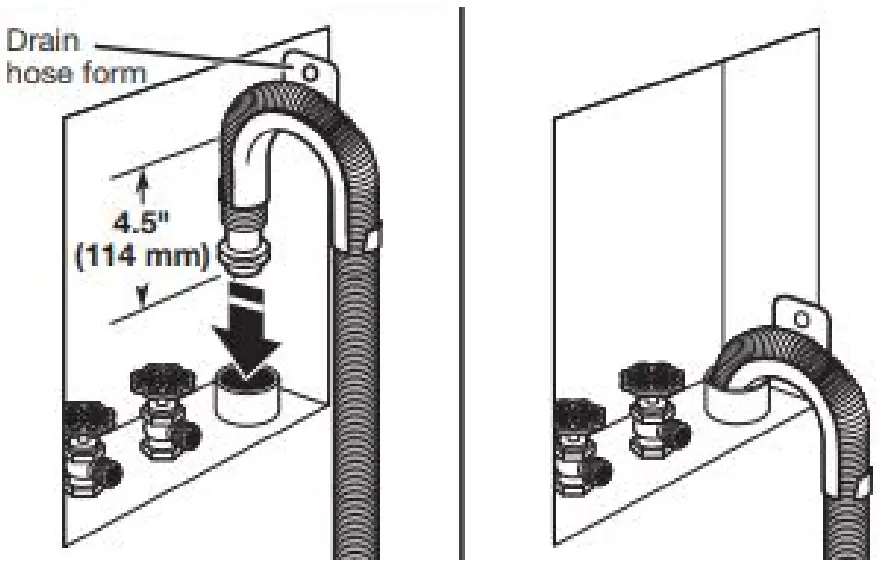 Drain hose form

4.5"
(114 mm)