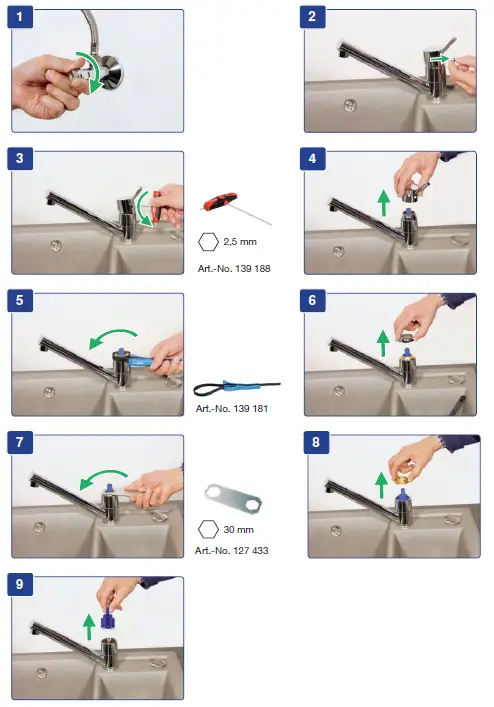 1

2

3

2,5 mm
Art.-No. 139 188

4

5

Art.-No. 139 181

6

7

30 mm
Art.-No. 127 433

8

9