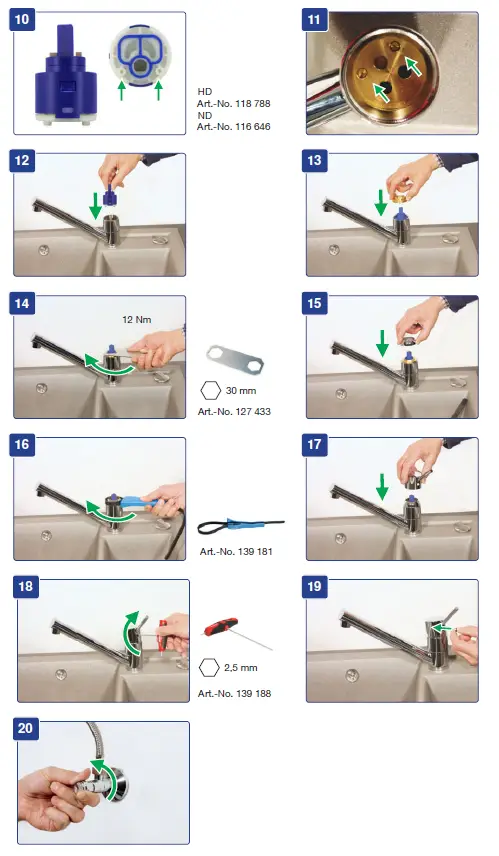 10

HD
Art.-No. 118 788
ND
Art.-No. 116 646

11

12

13

14

12 Nm

30 mm
Art.-No. 127 433

15

16

Art.-No. 139 181

17

18

2,5 mm
Art.-No. 139 188

19

20