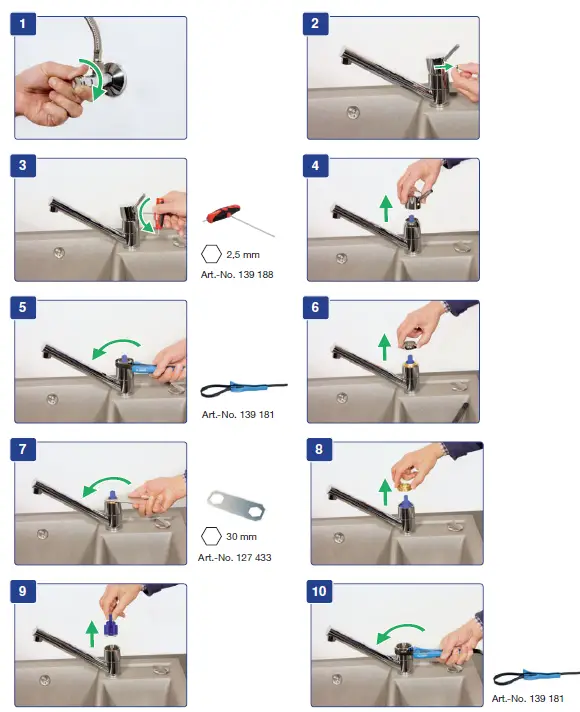 1

2

3

2,5 mm
Art.-No. 139 188

4

5

Art.-No. 139 181

6

7

30 mm
Art.-No. 127 433

8

9

10

Art.-No. 139 181