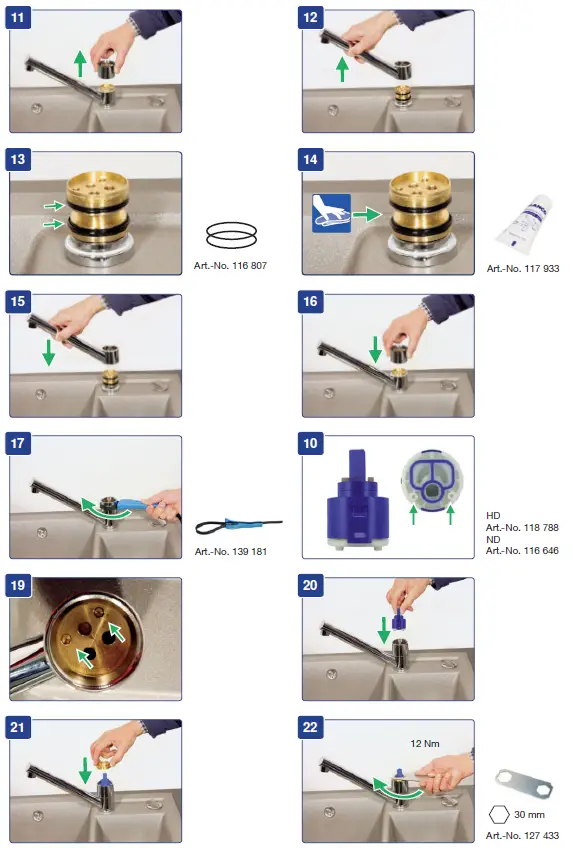 11

12

13

Art.-No. 116 807

14

Art.-No. 117 933

15

16

17

Art.-No. 139 181

10

HD
Art.-No. 118 788
ND
Art.-No. 116 646

19

20

21

22

12 Nm

30 mm
Art.-No. 127 433