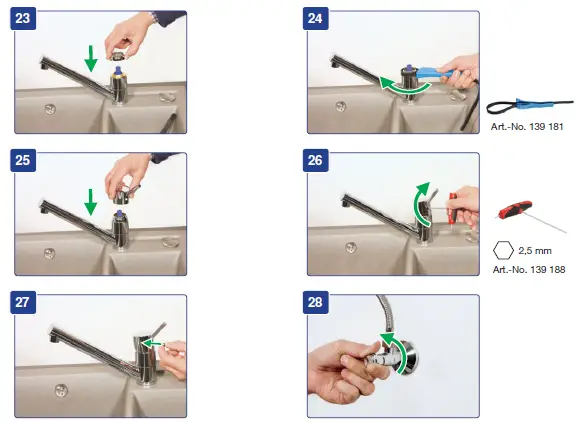 23

24

Art.-No. 139 181

25

26

2,5 mm
Art.-No. 139 188

27

28