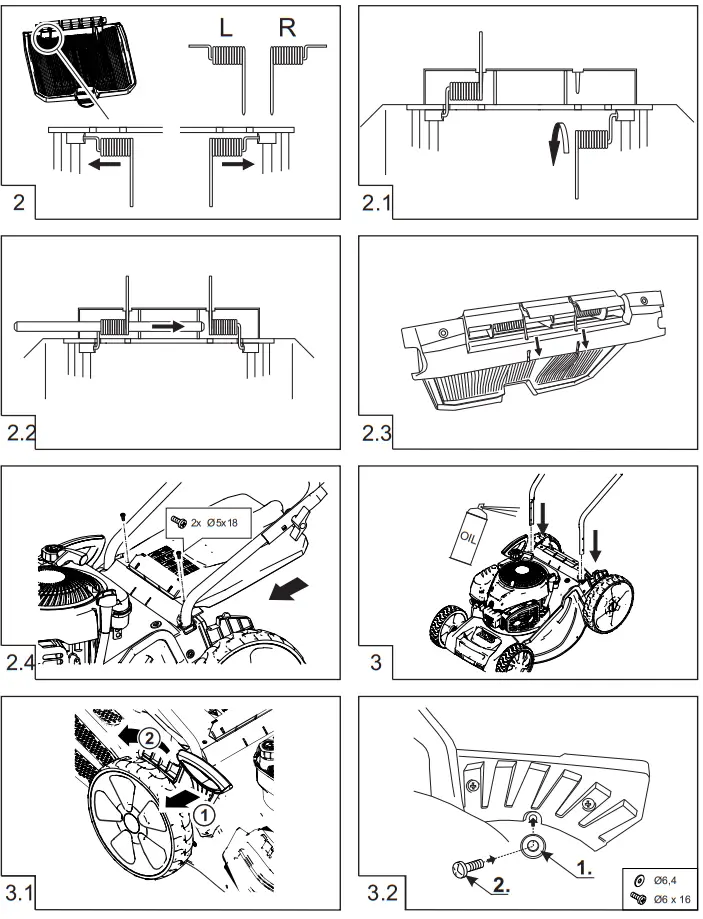 L R

2

2.1

2.2

2.3

2x Ø5x18

2.4

OIL

3

2
1

3.1

1.
2.

Ø6,4
Ø6 x 16

3.2