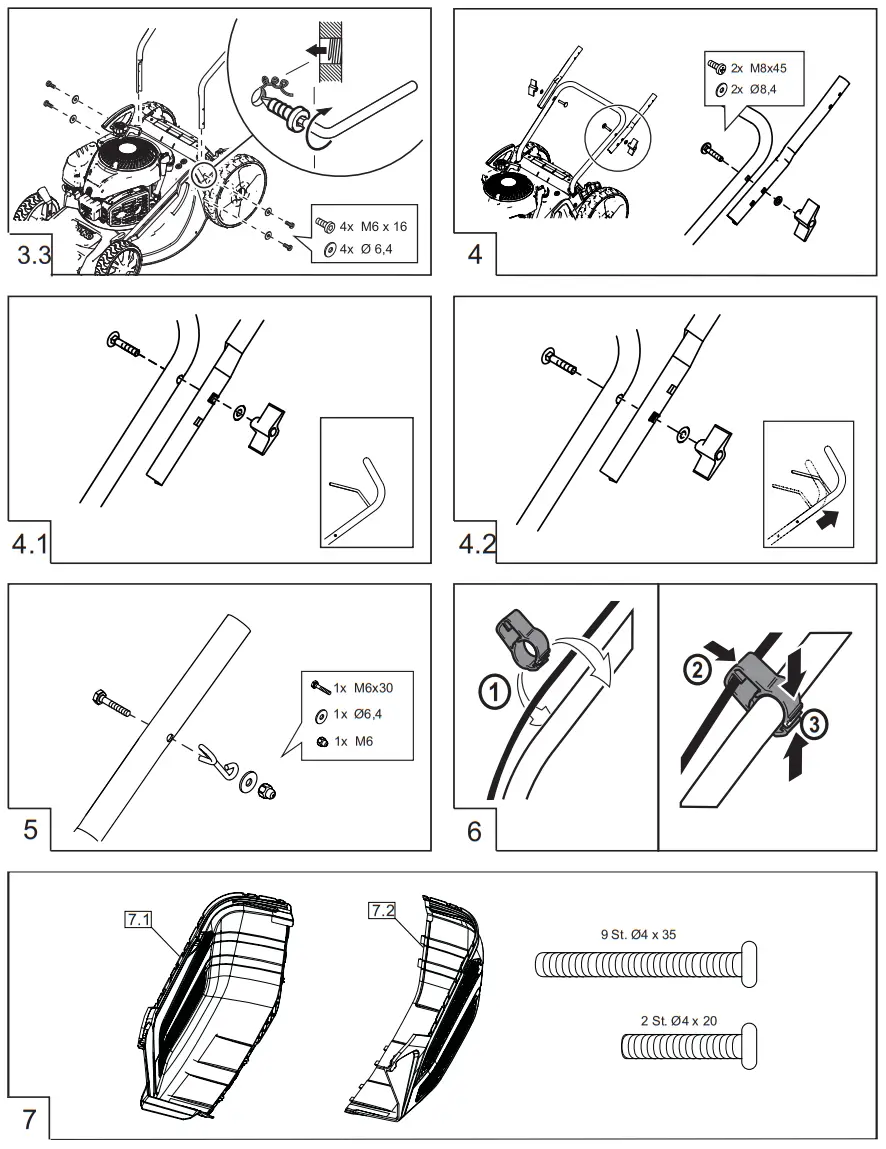 4x M6 x 16
4x Ø 6,4
3.3

2x M8x45
2x Ø8,4
4

4.1

4.2

1x M6x30
1x Ø6,4
1x M6
5

1
2
3
6

7.1
7.2
9 St. Ø4 x 35
2 St. Ø4 x 20
7